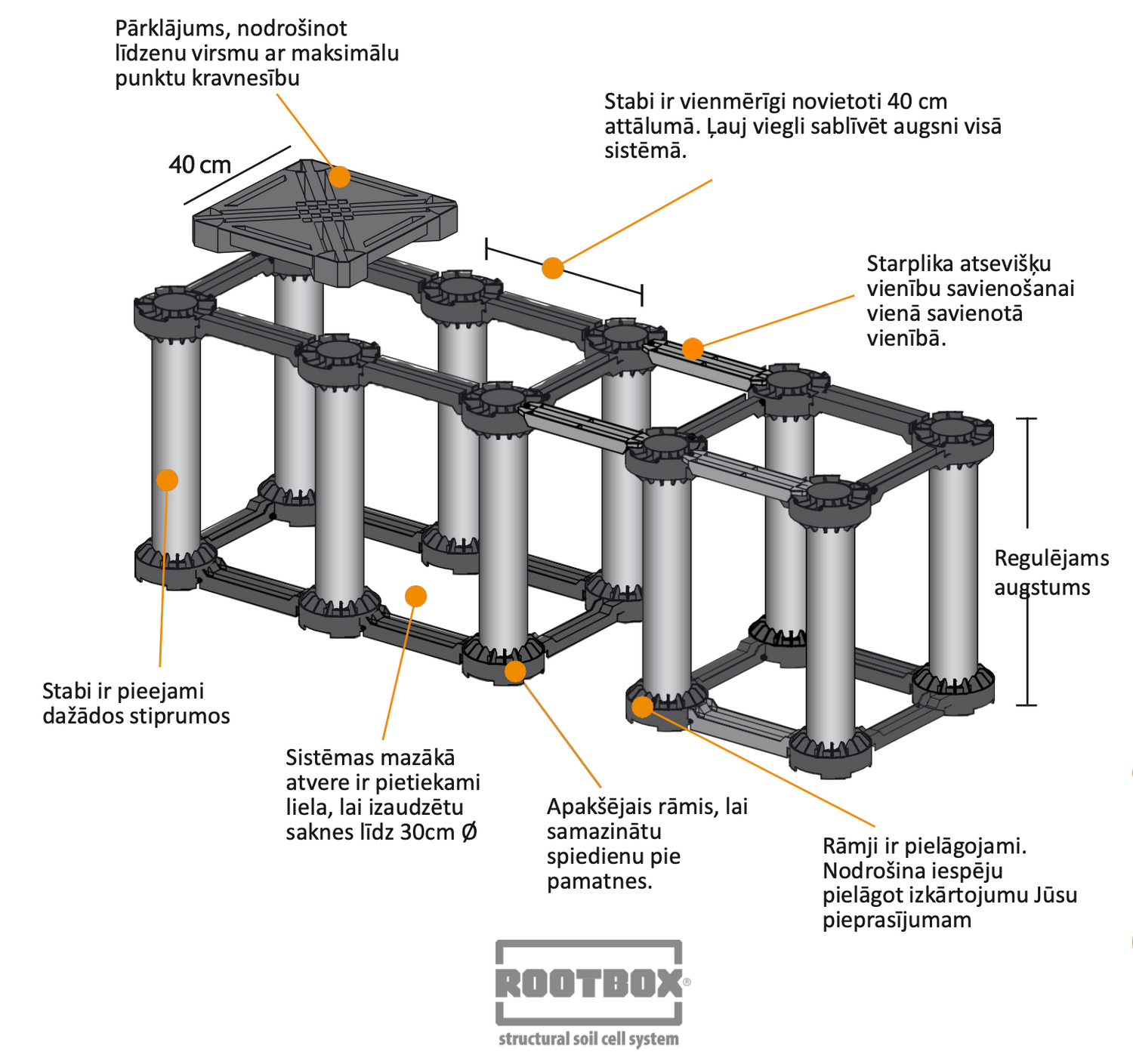 Pārklājums, nodrošinot līdzenu virsmu ar maksimālu punktu kravnesību

40 cm

Stabi ir vienmērīgi novietoti 40 cm attālumā. Ļauj viegli sablīvēt augsni visā sistēmā.

Starplika atsevišķu vienību savienošanai vienā savienotā vienībā.

Regulējams augstums

Stabi ir pieejami dažādos stiprumos

Sistēmas mazākā atvere ir pietiekami liela, lai izaudzētu saknes līdz 30cm Ø

Apakšējais rāmis, lai samazinātu spiedienu pie pamatnes.

Rāmji ir pielāgojami. Nodrošina iespēju pielāgot izkārtojumu Jūsu pieprasījumam

ROOTBOX®
structural soil cell system